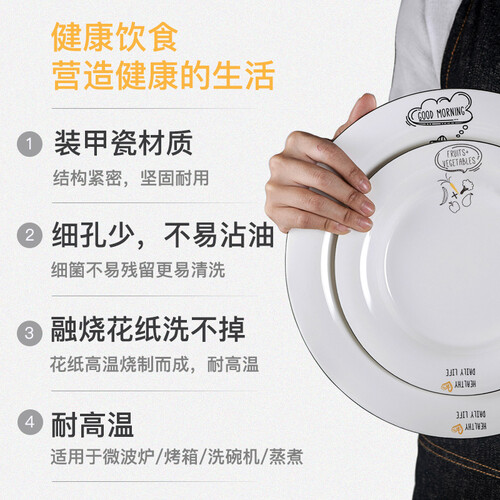 健康饮食
营造健康的生活

1 装甲瓷材质
结构紧密，坚固耐用

2 细孔少，不易沾油
细菌不易残留更易清洗

3 融烧花纸洗不掉
花纸高温烧制而成，耐高温

4 耐高温
适用于微波炉/烤箱/洗碗机/蒸煮

GOOD MORNING
FRUITS+ VEGETABLES
HEALTHY DAILY LIFE
HEALTHY DAILY LIFE