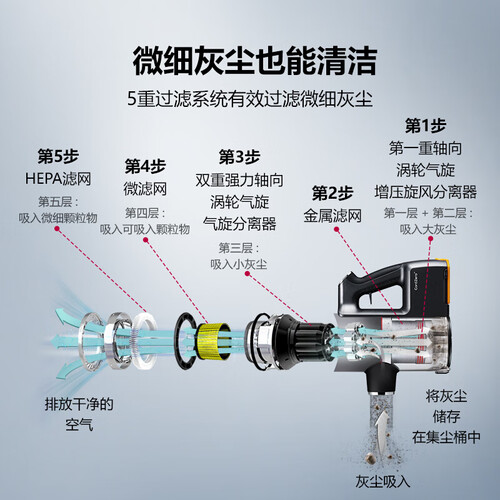 微细灰尘也能清洁

5重过滤系统有效过滤微细灰尘

第5步
HEPA滤网
第五层：
吸入微细颗粒物

第4步
微滤网
第四层：
吸入可吸入颗粒物

第3步
双重强力轴向
涡轮气旋
气旋分离器
第三层：
吸入小灰尘

第2步
金属滤网

第1步
第一重轴向
涡轮气旋
增压旋风分离器
第一层 + 第二层：
吸入大灰尘

排放干净的
空气

将灰尘
储存
在集尘桶中

灰尘吸入