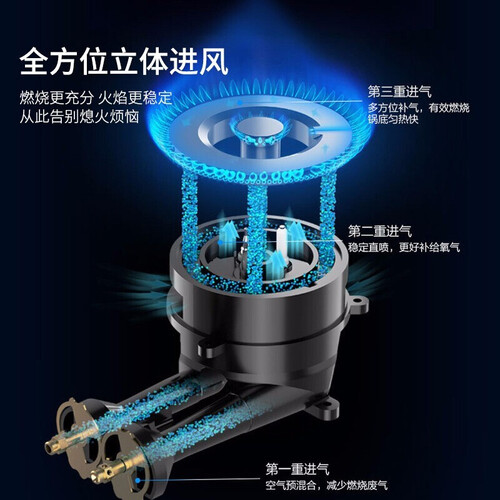 全方位立体进风

燃烧更充分 火焰更稳定
从此告别熄火烦恼

第三重进气
多方位补气，有效燃烧
锅底匀热快

第二重进气
稳定直喷，更好补给氧气

第一重进气
空气预混合，减少燃烧废气