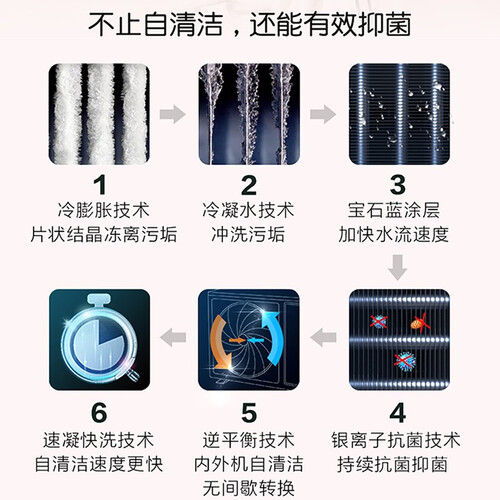 不止自清洁，还能有效抑菌

1
冷膨胀技术
片状结晶冻离污垢

2
冷凝水技术
冲洗污垢

3
宝石蓝涂层
加快水流速度

4
银离子抗菌技术
持续抗菌抑菌

5
逆平衡技术
内外机自清洁
无间歇转换

6
速凝快洗技术
自清洁速度更快