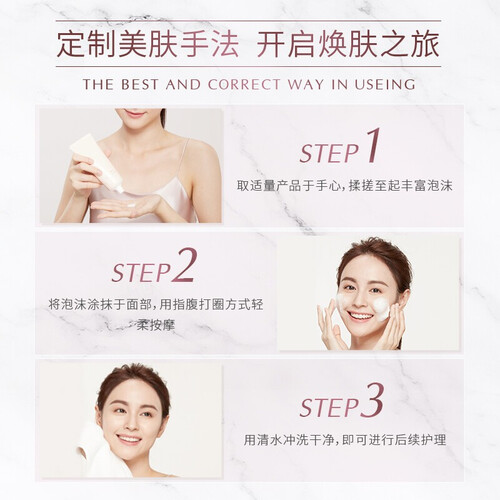 定制美肤手法 开启焕肤之旅

THE BEST AND CORRECT WAY IN USEING

STEP 1

取适量产品于手心，揉搓至起丰富泡沫

STEP 2

将泡沫涂抹于面部，用指腹打圈方式轻柔按摩

STEP 3

用清水冲洗干净，即可进行后续护理