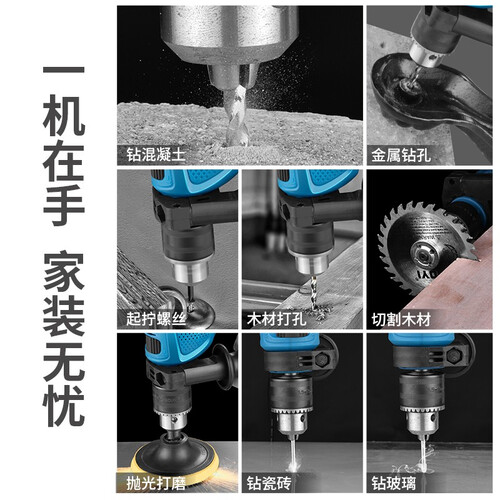 一机在手 家装无忧

钻混凝土

金属钻孔

起拧螺丝

木材打孔

切割木材

抛光打磨

钻瓷砖

钻玻璃