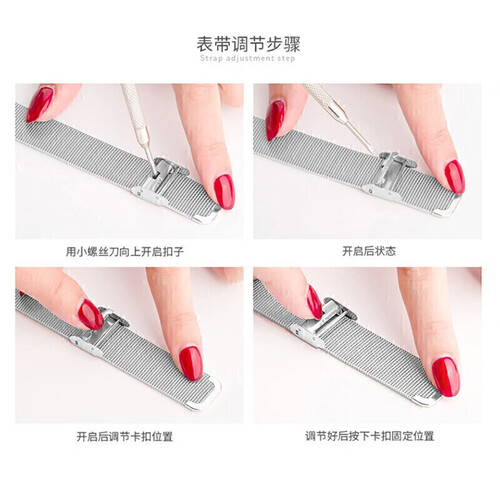 表带调节步骤
Strap adjustment step

用小螺丝刀向上开启扣子

开启后状态

开启后调节卡扣位置

调节好后按下卡扣固定位置