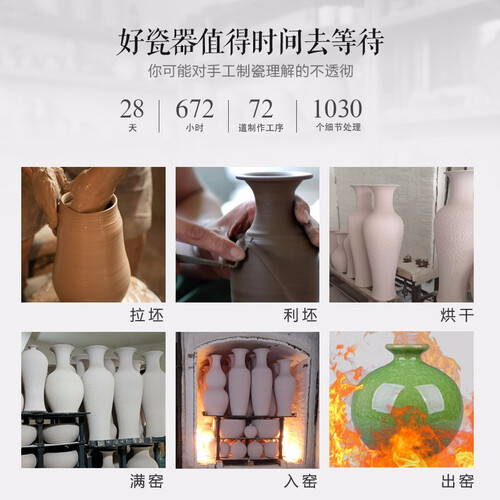 好瓷器值得时间去等待

你可能对手工制瓷理解的不透彻

28
天

672
小时

72
道制作工序

1030
个细节处理

拉坯

利坯

烘干

满窑

入窑

出窑