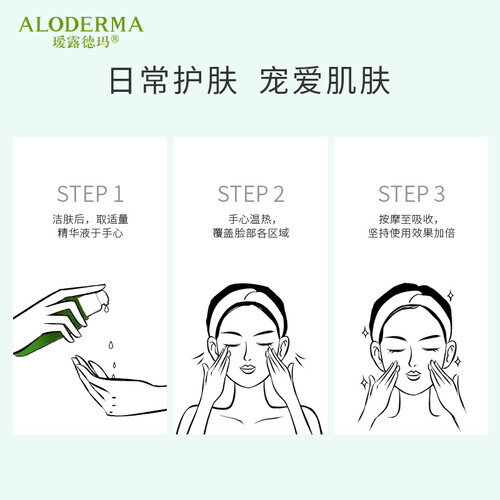 ALODERMA
瑷露德玛®

日常护肤 宠爱肌肤

STEP 1
洁肤后，取适量
精华液于手心

STEP 2
手心温热，
覆盖脸部各区域

STEP 3
按摩至吸收，
坚持使用效果加倍