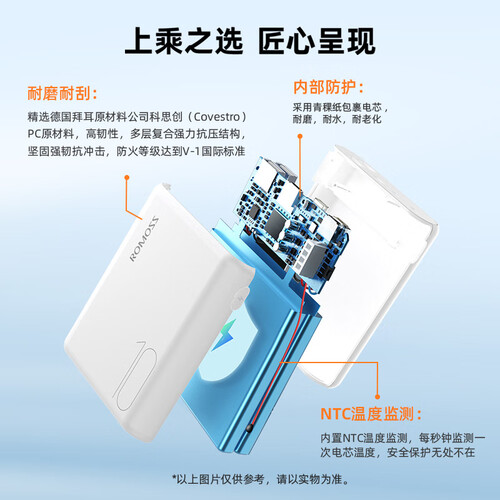 上乘之选 匠心呈现

耐磨耐刮：
精选德国拜耳原材料公司科思创（Covestro）PC原材料，高韧性，多层复合强力抗压结构，坚固强韧抗冲击，防火等级达到V-1国际标准

内部防护：
采用青稞纸包裹电芯，耐磨，耐水，耐老化

ROMOSS

10

NTC温度监测：
内置NTC温度监测，每秒钟监测一次电芯温度，安全保护无处不在

*以上图片仅供参考，请以实物为准。