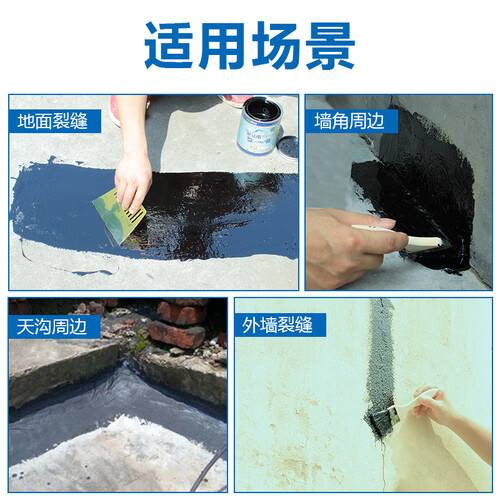 适用场景

地面裂缝

墙角周边

天沟周边

外墙裂缝