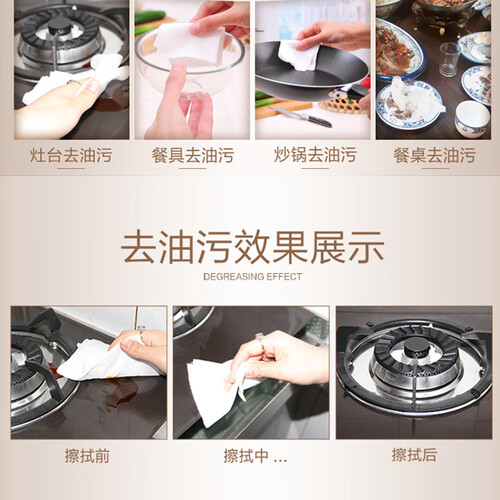 灶台去油污

餐具去油污

炒锅去油污

餐桌去油污

去油污效果展示

DEGREASING EFFECT

擦拭前

擦拭中 ...

擦拭后