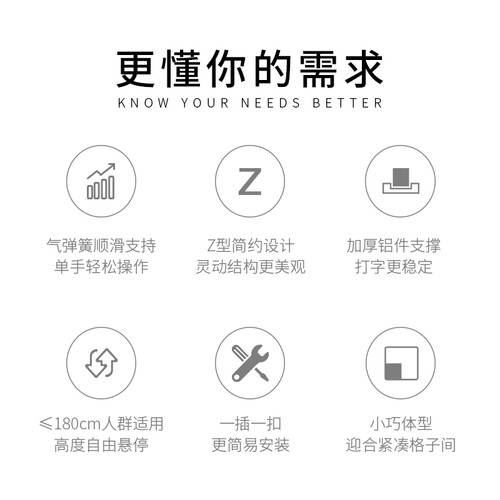 更懂你的需求
KNOW YOUR NEEDS BETTER

Z

气弹簧顺滑支持
单手轻松操作

Z型简约设计
灵动结构更美观

加厚铝件支撑
打字更稳定

≤180cm人群适用
高度自由悬停

一插一扣
更简易安装

小巧体型
迎合紧凑格子间