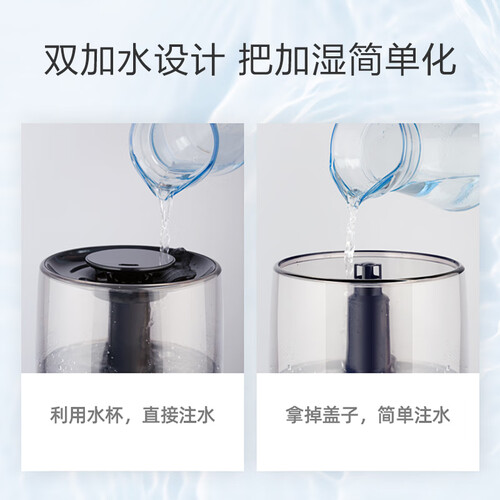 双加水设计 把加湿简单化

利用水杯，直接注水

拿掉盖子，简单注水