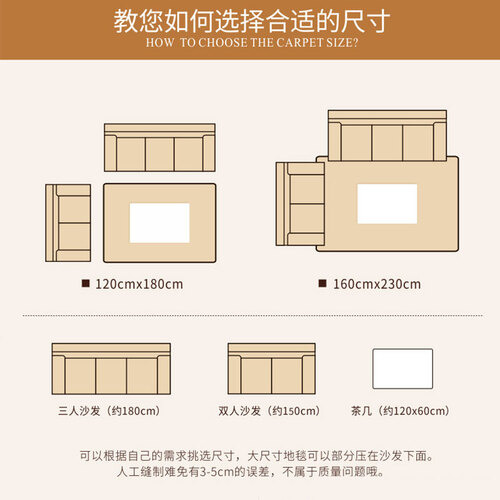 教您如何选择合适的尺寸
HOW TO CHOOSE THE CARPET SIZE?

■ 120cmx180cm

■ 160cmx230cm

三人沙发（约180cm）

双人沙发（约150cm）

茶几（约120x60cm）

可以根据自己的需求挑选尺寸，大尺寸地毯可以部分压在沙发下面。
人工缝制难免有3-5cm的误差，不属于质量问题哦。