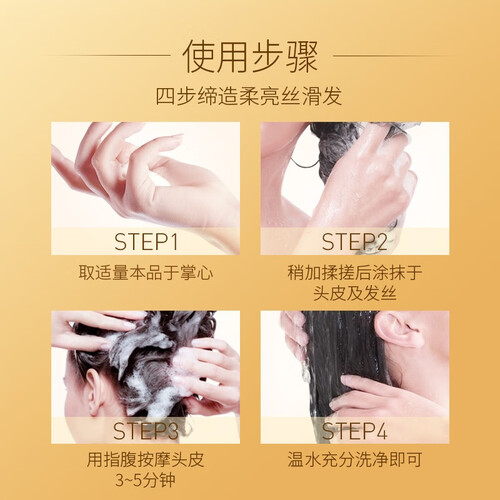 使用步骤

四步缔造柔亮丝滑发

STEP1

取适量本品于掌心

STEP2

稍加揉搓后涂抹于头皮及发丝

STEP3

用指腹按摩头皮3~5分钟

STEP4

温水充分洗净即可