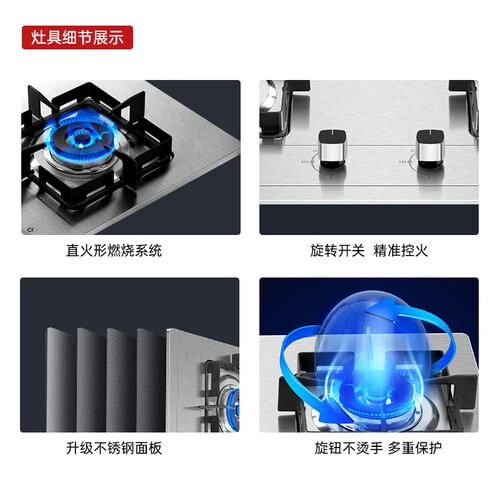 灶具细节展示

直火形燃烧系统

旋转开关 精准控火

升级不锈钢面板

旋钮不烫手 多重保护