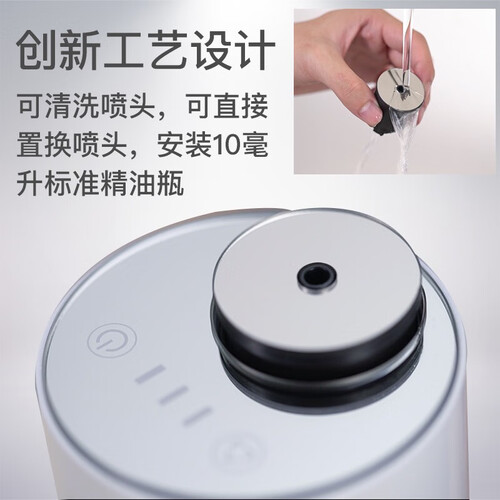 创新工艺设计

可清洗喷头，可直接置换喷头，安装10毫升标准精油瓶