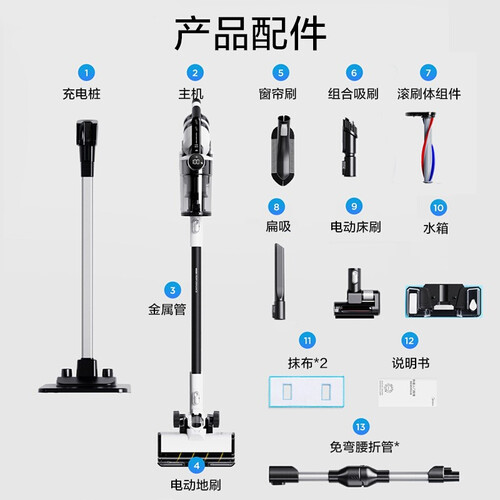 产品配件

1
充电桩

2
主机

5
窗帘刷

6
组合吸刷

7
滚刷体组件

8
扁吸

9
电动床刷

10
水箱

3
金属管

11
抹布*2

12
说明书

13
免弯腰折管*

4
电动地刷