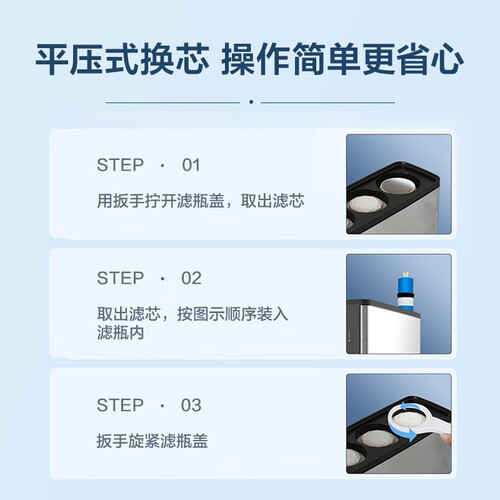 平压式换芯 操作简单更省心

STEP · 01

用扳手拧开滤瓶盖，取出滤芯

STEP · 02

取出滤芯，按图示顺序装入滤瓶内

STEP · 03

扳手旋紧滤瓶盖