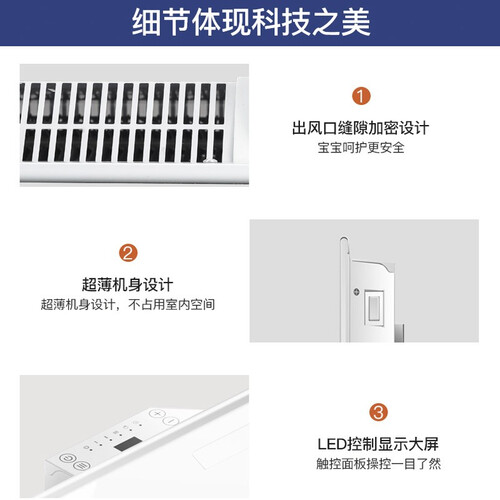 细节体现科技之美

1
出风口缝隙加密设计
宝宝呵护更安全

2
超薄机身设计
超薄机身设计，不占用室内空间

3
LED控制显示大屏
触控面板操控一目了然