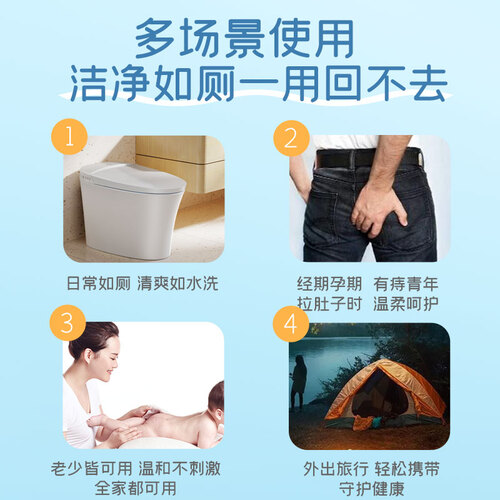 多场景使用
洁净如厕一用回不去

1
日常如厕 清爽如水洗

2
经期孕期 有痔青年
拉肚子时 温柔呵护

3
老少皆可用 温和不刺激
全家都可用

4
外出旅行 轻松携带
守护健康