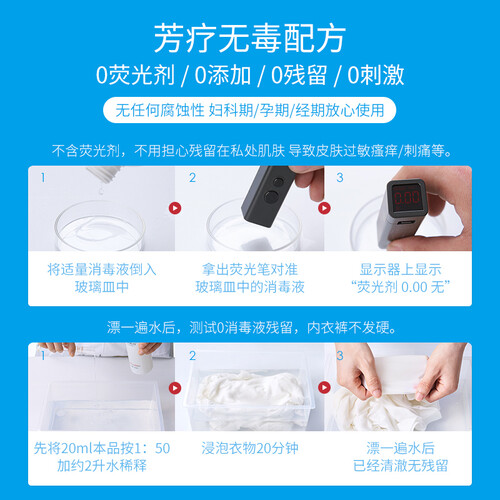 芳疗无毒配方

0荧光剂 / 0添加 / 0残留 / 0刺激

无任何腐蚀性 妇科期/孕期/经期放心使用

不含荧光剂，不用担心残留在私处肌肤 导致皮肤过敏瘙痒/刺痛等。

1

将适量消毒液倒入玻璃皿中

2

拿出荧光笔对准玻璃皿中的消毒液

3

0.00

显示器上显示“荧光剂 0.00 无”

漂一遍水后，测试0消毒液残留，内衣裤不发硬。

1

先将20ml本品按1：50加约2升水稀释

2

浸泡衣物20分钟

3

漂一遍水后已经清澈无残留