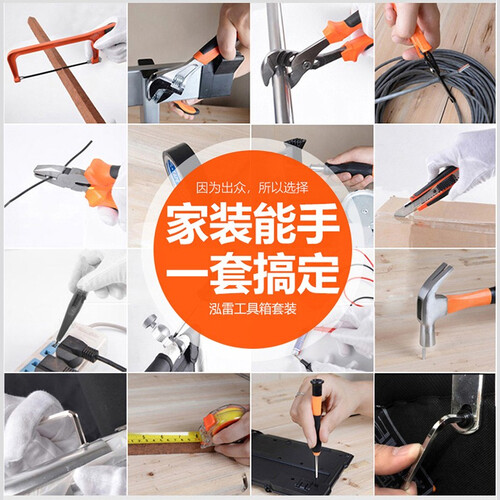 因为出众，所以选择

家装能手
一套搞定

泓雷工具箱套装