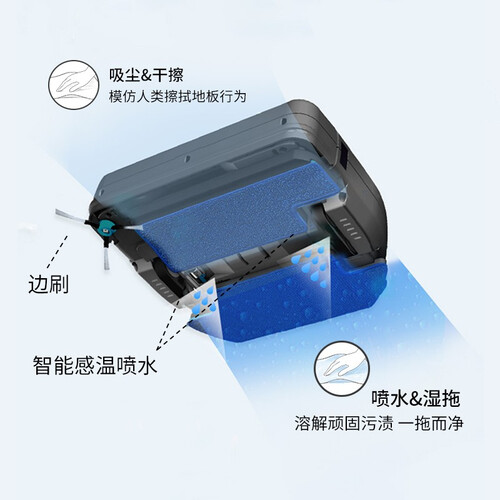 吸尘&干擦
模仿人类擦拭地板行为

边刷

智能感温喷水

喷水&湿拖
溶解顽固污渍 一拖而净