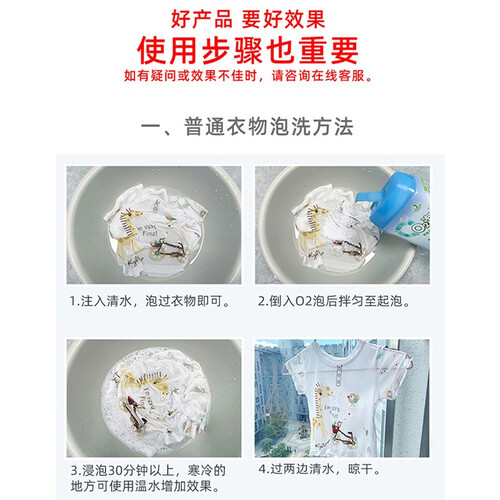 好产品 要好效果
使用步骤也重要
如有疑问或效果不佳时，请咨询在线客服。

一、普通衣物泡洗方法

1.注入清水，泡过衣物即可。

2.倒入O2泡后拌匀至起泡。

3.浸泡30分钟以上，寒冷的地方可使用温水增加效果。

4.过两边清水，晾干。