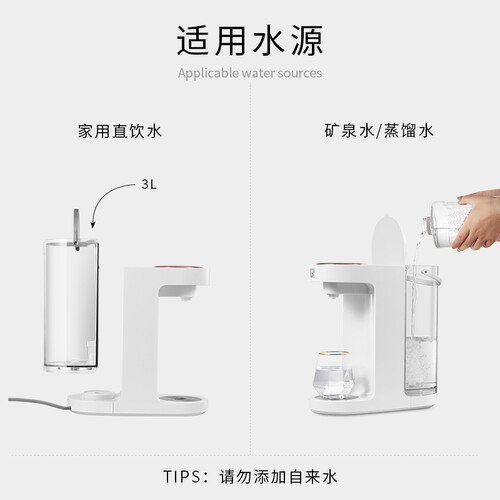 适用水源

Applicable water sources

家用直饮水

3L

矿泉水/蒸馏水

TIPS：请勿添加自来水