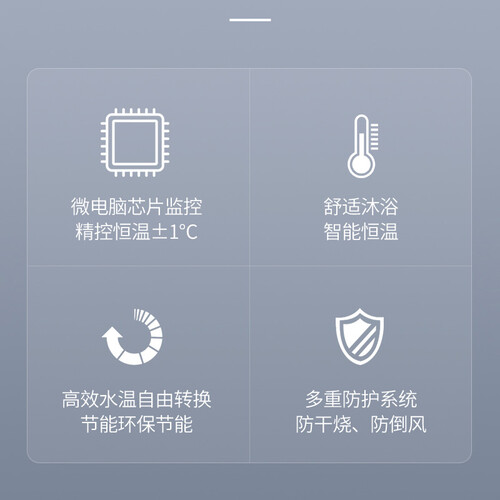 微电脑芯片监控
精控恒温±1°C

舒适沐浴
智能恒温

高效水温自由转换
节能环保节能

多重防护系统
防干烧、防倒风