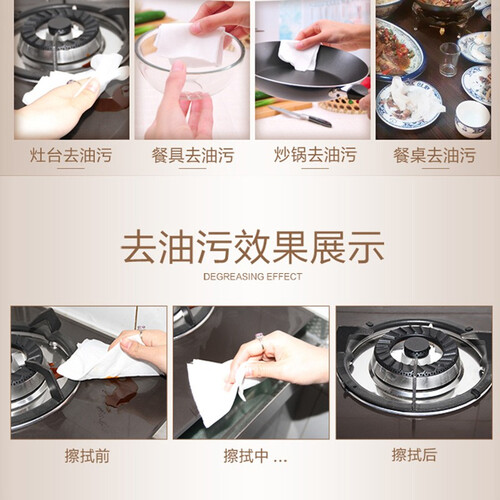 灶台去油污

餐具去油污

炒锅去油污

餐桌去油污

去油污效果展示

DEGREASING EFFECT

擦拭前

擦拭中 ...

擦拭后