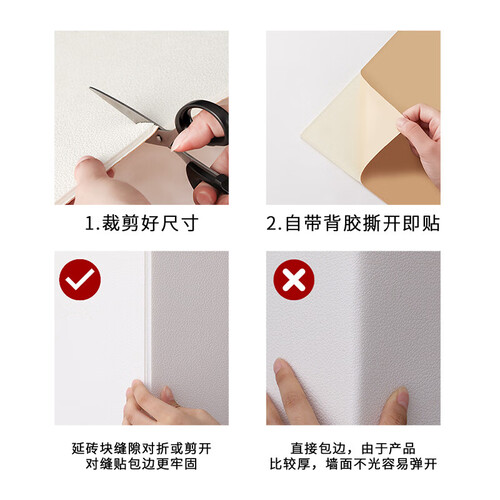 1.裁剪好尺寸

2.自带背胶撕开即贴

延砖块缝隙对折或剪开
对缝贴包边更牢固

直接包边，由于产品
比较厚，墙面不光容易弹开