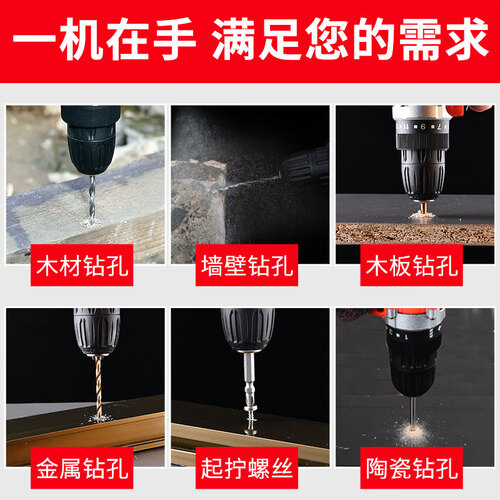 一机在手 满足您的需求

木材钻孔

墙壁钻孔

木板钻孔

金属钻孔

起拧螺丝

陶瓷钻孔