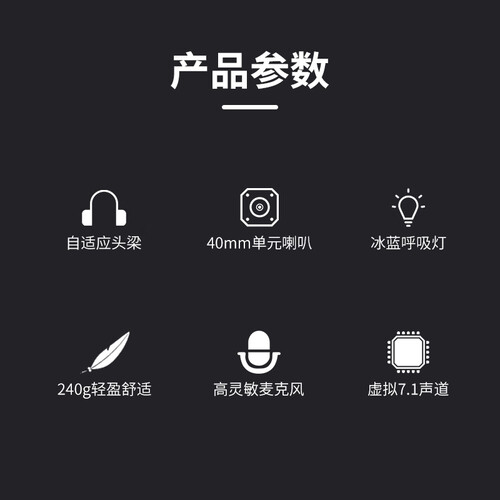 产品参数

自适应头梁

40mm单元喇叭

冰蓝呼吸灯

240g轻盈舒适

高灵敏麦克风

虚拟7.1声道