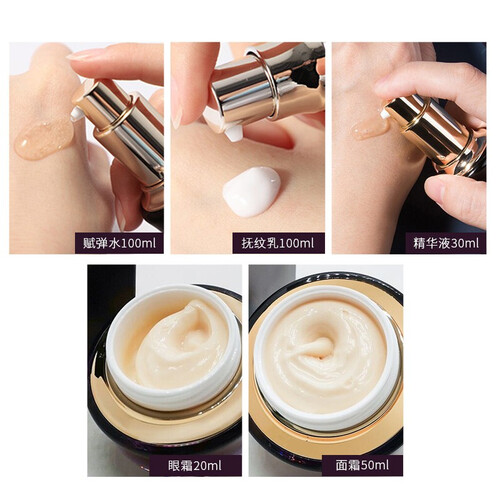 赋弹水100ml

抚纹乳100ml

精华液30ml

眼霜20ml

面霜50ml