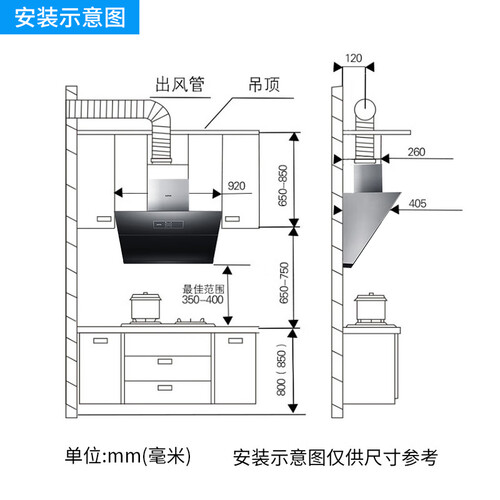 安装示意图

出风管

吊顶

920

650–850

650–750

最佳范围
350–400

800（850）

120

260

405

单位:mm(毫米)

安装示意图仅供尺寸参考