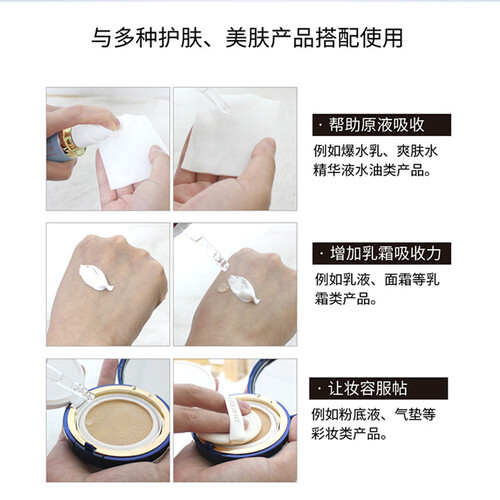 与多种护肤、美肤产品搭配使用

· 帮助原液吸收

例如爆水乳、爽肤水精华液水油类产品。

· 增加乳霜吸收力

例如乳液、面霜等乳霜类产品。

· 让妆容服帖

例如粉底液、气垫等彩妆类产品。