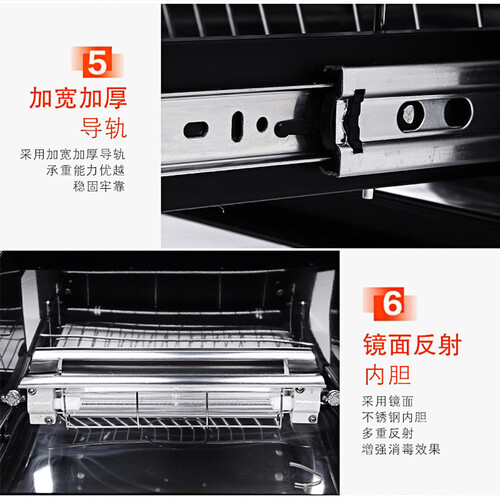 5
加宽加厚
导轨

采用加宽加厚导轨
承重能力优越
稳固牢靠

6
镜面反射
内胆

采用镜面
不锈钢内胆
多重反射
增强消毒效果