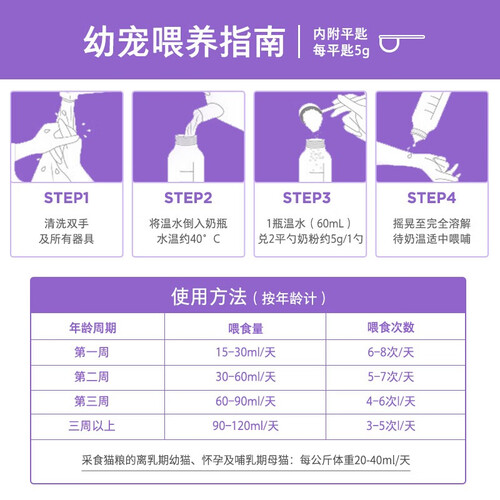 幼宠喂养指南

内附平匙
每平匙5g

STEP1
清洗双手
及所有器具

STEP2
将温水倒入奶瓶
水温约40°C

STEP3
1瓶温水（60mL）
兑2平勺奶粉约5g/1勺

STEP4
摇晃至完全溶解
待奶温适中喂哺

使用方法（按年龄计）

| 年龄周期 | 喂食量 | 喂食次数 |
|---|---|---|
| 第一周 | 15-30ml/天 | 6-8次/天 |
| 第二周 | 30-60ml/天 | 5-7次/天 |
| 第三周 | 60-90ml/天 | 4-6次l/天 |
| 三周以上 | 90-120ml/天 | 3-5次l/天 |

采食猫粮的离乳期幼猫、怀孕及哺乳期母猫：每公斤体重20-40ml/天