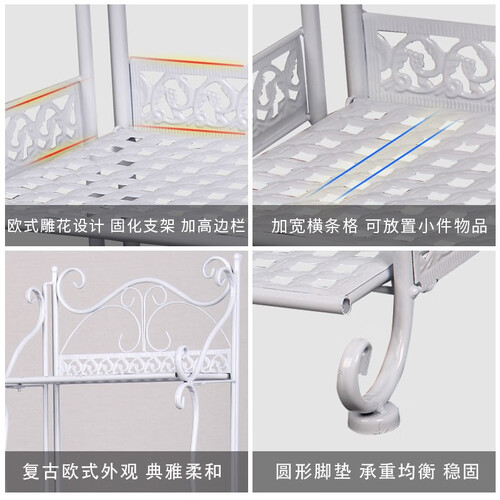 欧式雕花设计 固化支架 加高边栏

加宽横条格 可放置小件物品

复古欧式外观 典雅柔和

圆形脚垫 承重均衡 稳固