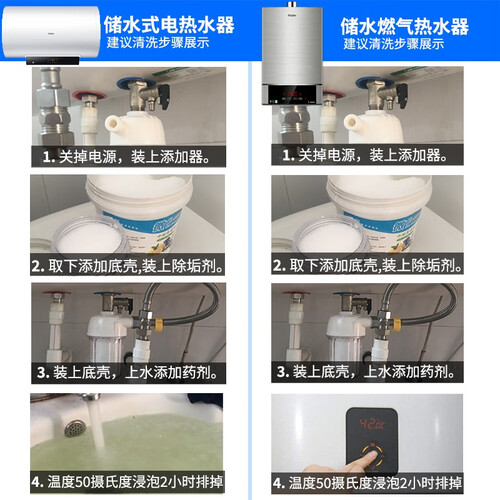 储水式电热水器
建议清洗步骤展示

1. 关掉电源，装上添加器。

2. 取下添加底壳,装上除垢剂。

3. 装上底壳，上水添加药剂。

4. 温度50摄氏度浸泡2小时排掉

储水燃气热水器
建议清洗步骤展示

1. 关掉电源，装上添加器。

2. 取下添加底壳,装上除垢剂。

3. 装上底壳，上水添加药剂。

42℃

4. 温度50摄氏度浸泡2小时排掉