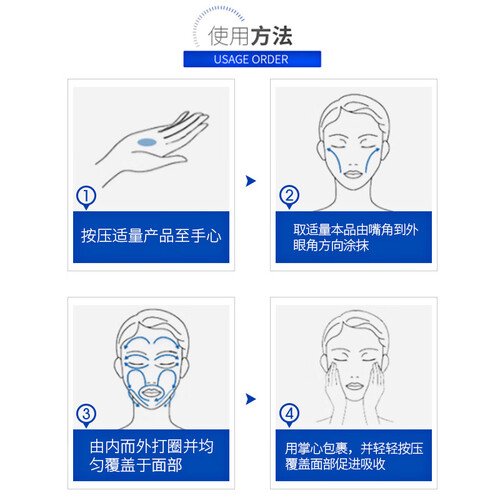 使用方法

USAGE ORDER

①

按压适量产品至手心

②

取适量本品由嘴角到外眼角方向涂抹

③

由内而外打圈并均匀覆盖于面部

④

用掌心包裹，并轻轻按压覆盖面部促进吸收