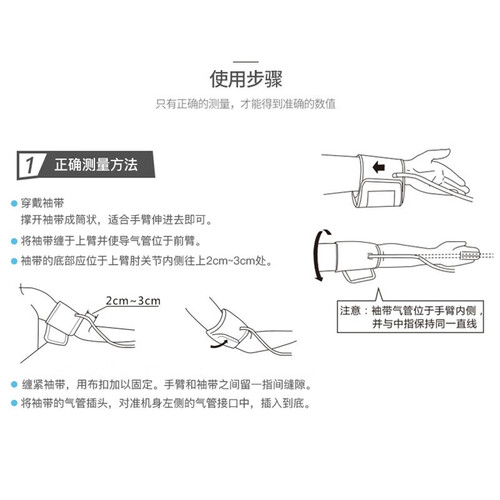 使用步骤

只有正确的测量，才能得到准确的数值

1 正确测量方法

● 穿戴袖带
撑开袖带成筒状，适合手臂伸进去即可。

● 将袖带缠于上臂并使导气管位于前臂。

● 袖带的底部应位于上臂肘关节内侧往上2cm~3cm处。

2cm~3cm

注意：袖带气管位于手臂内侧，并与中指保持同一直线

● 缠紧袖带，用布扣加以固定。手臂和袖带之间留一指间缝隙。

● 将袖带的气管插头，对准机身左侧的气管接口中，插入到底。