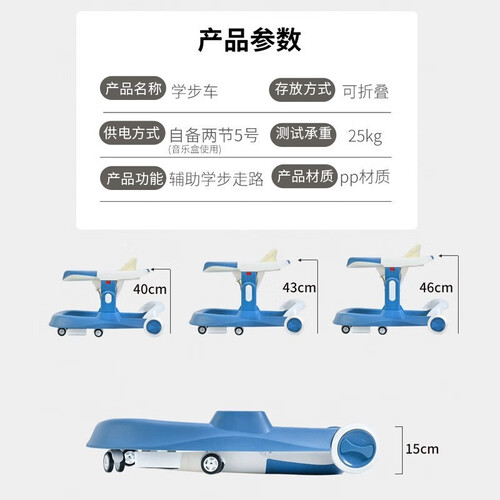 产品参数

产品名称 学步车
存放方式 可折叠

供电方式 自备两节5号
(音乐盒使用)
测试承重 25kg

产品功能 辅助学步走路
产品材质 pp材质

40cm

43cm

46cm

15cm