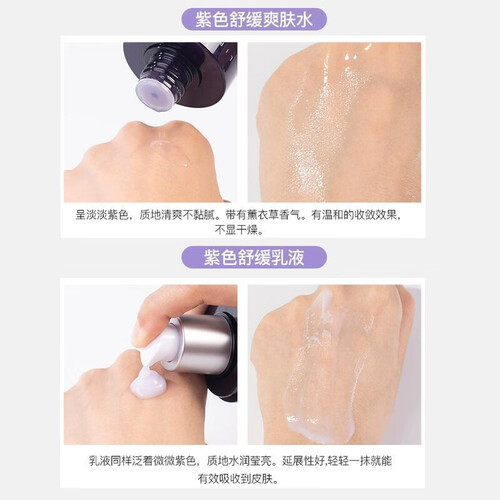 紫色舒缓爽肤水

呈淡淡紫色，质地清爽不黏腻。带有薰衣草香气。有温和的收敛效果，不显干燥。

紫色舒缓乳液

乳液同样泛着微微紫色，质地水润莹亮。延展性好,轻轻一抹就能有效吸收到皮肤。