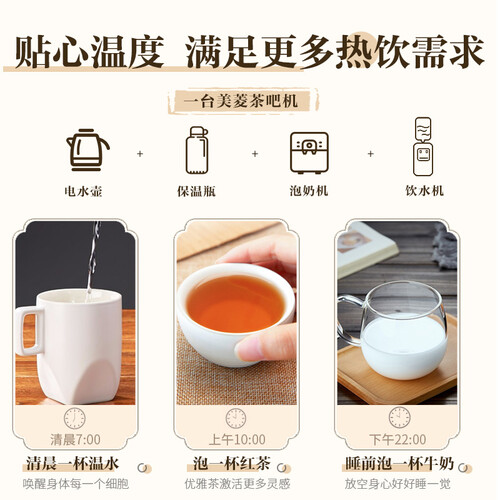 贴心温度 满足更多热饮需求

一台美菱茶吧机

电水壶 + 保温瓶 + 泡奶机 + 饮水机

清晨7:00
清晨一杯温水
唤醒身体每一个细胞

上午10:00
泡一杯红茶
优雅茶激活更多灵感

下午22:00
睡前泡一杯牛奶
放空身心好好睡一觉