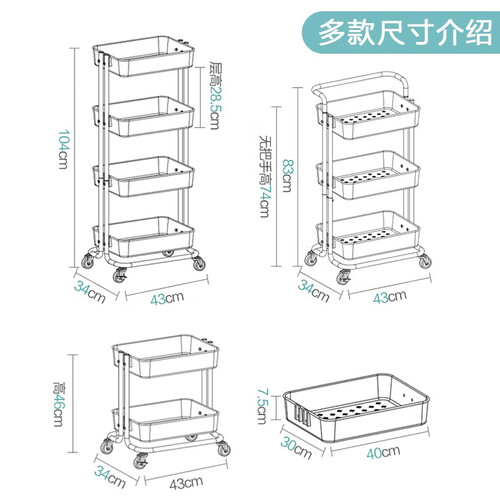 多款尺寸介绍

104cm
层高28.5cm
34cm
43cm

无把手高74cm
83cm
34cm
43cm

高46cm
34cm
43cm

7.5cm
30cm
40cm