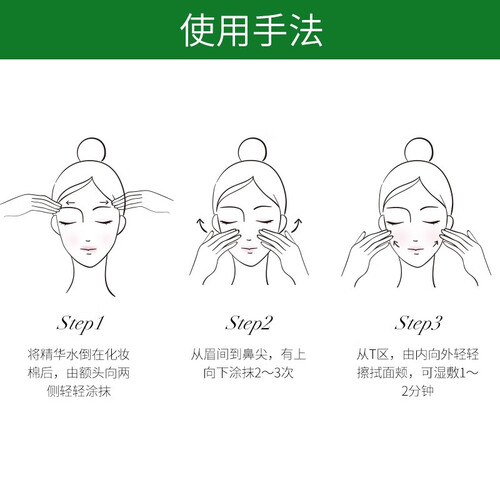 使用手法

Step1

将精华水倒在化妆棉后，由额头向两侧轻轻涂抹

Step2

从眉间到鼻尖，有上向下涂抹2～3次

Step3

从T区，由内向外轻轻擦拭面颊，可湿敷1～2分钟