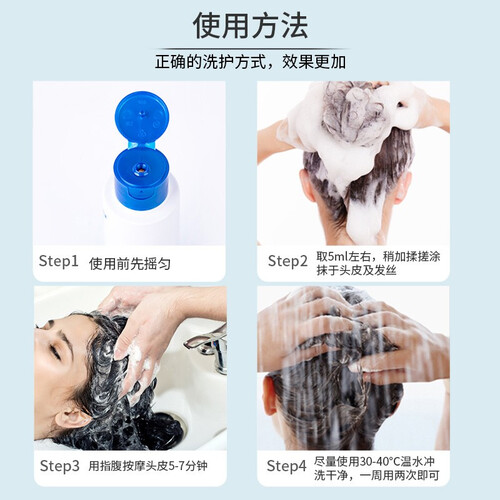 使用方法

正确的洗护方式，效果更加

Step1 使用前先摇匀

Step2 取5ml左右，稍加揉搓涂抹于头皮及发丝

Step3 用指腹按摩头皮5-7分钟

Step4 尽量使用30-40°C温水冲洗干净，一周用两次即可