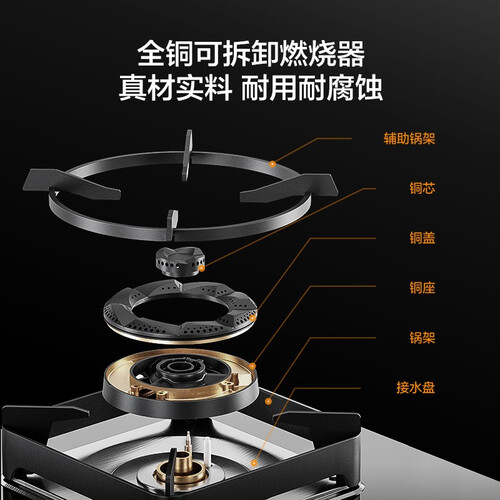 全铜可拆卸燃烧器
真材实料 耐用耐腐蚀

辅助锅架

铜芯

铜盖

铜座

锅架

接水盘