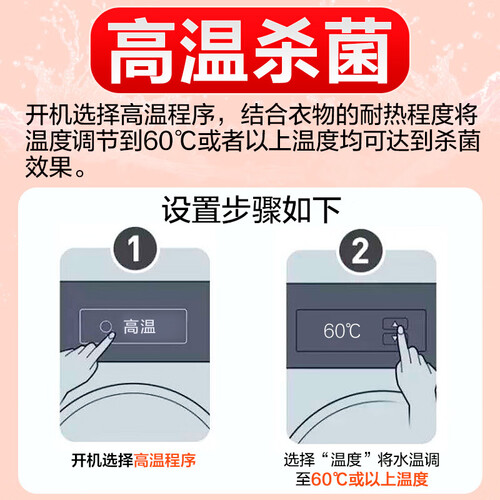 高温杀菌

开机选择高温程序，结合衣物的耐热程度将温度调节到60℃或者以上温度均可达到杀菌效果。

设置步骤如下

1

高温

开机选择高温程序

2

60℃

选择“温度”将水温调至60℃或以上温度