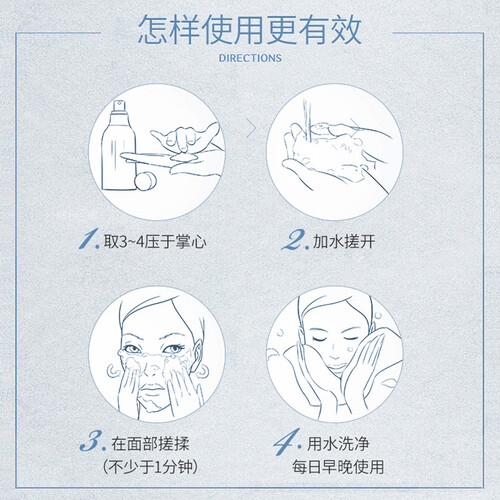 怎样使用更有效

DIRECTIONS

1. 取3~4压于掌心

2. 加水搓开

3. 在面部搓揉
（不少于1分钟）

4. 用水洗净
每日早晚使用